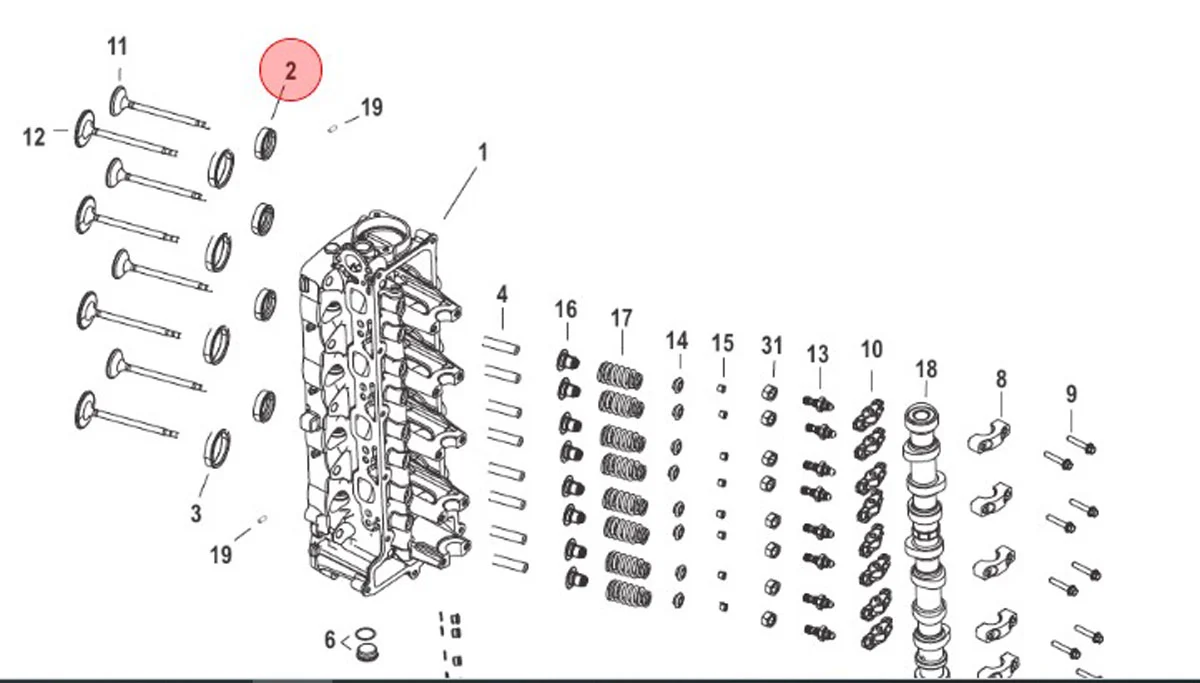 11
2
19
12
1
4
16
17
14
15
31
13
10
18
8
9
3
19
6